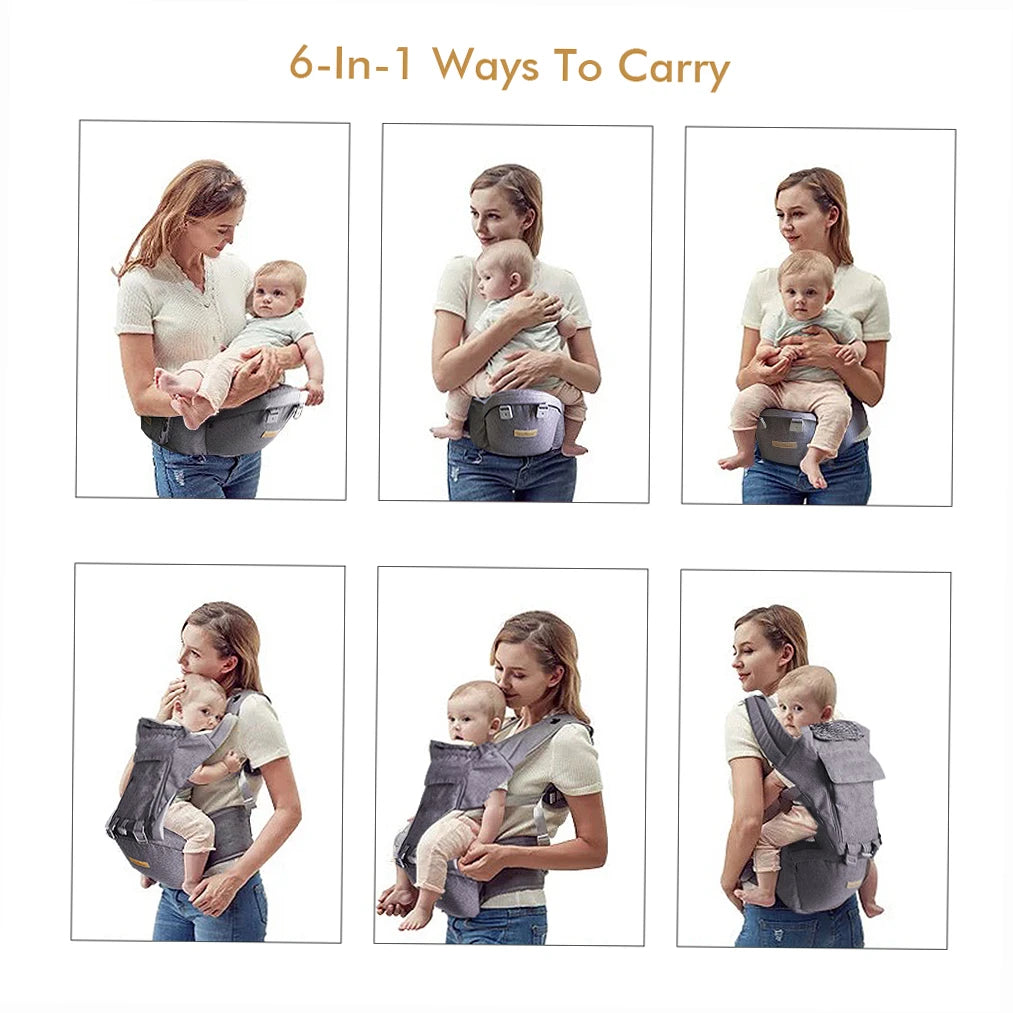 6-In-1 Ways To Carry